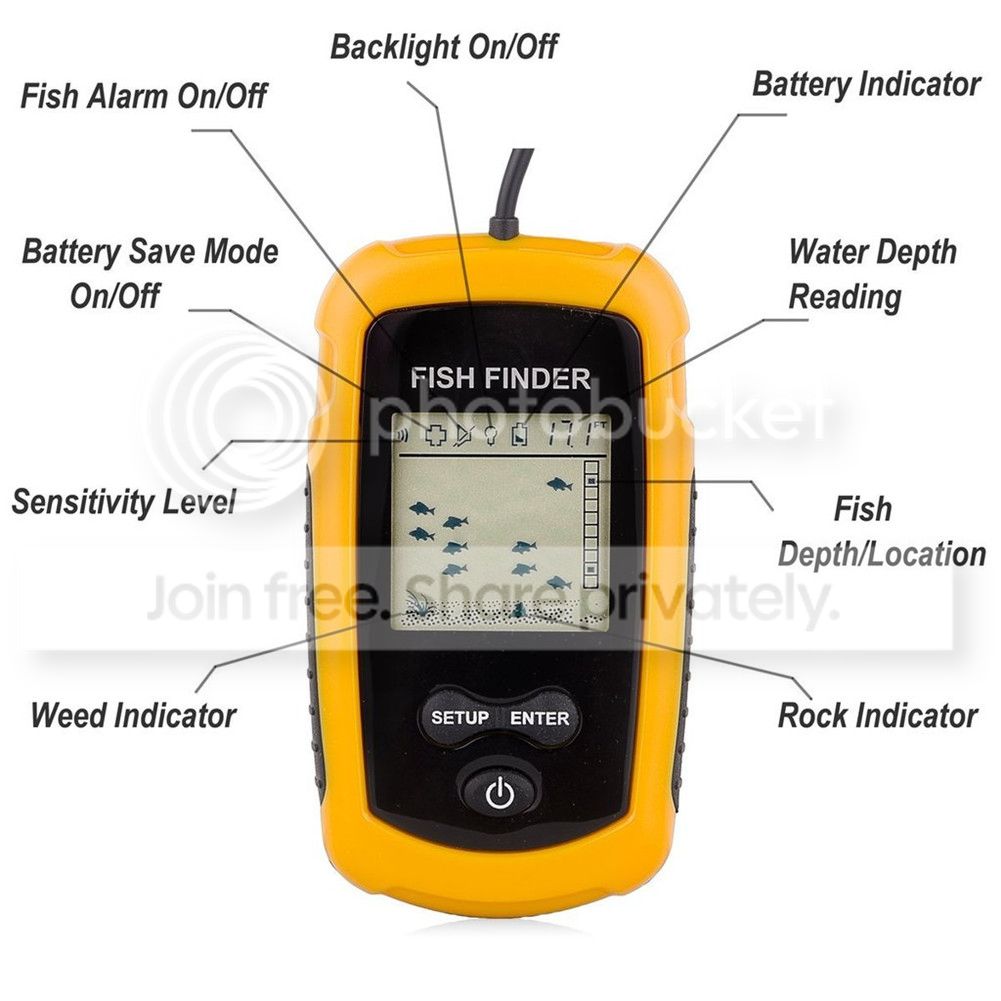 Backlight On/Off

Fish Alarm On/Off

Battery Indicator

Battery Save Mode On/Off

Water Depth Reading

FISH FINDER

photobucket

17.7

Sensitivity Level

Fish Depth/Location

Join free. Share privately.

Weed Indicator

Rock Indicator

SETUP ENTER